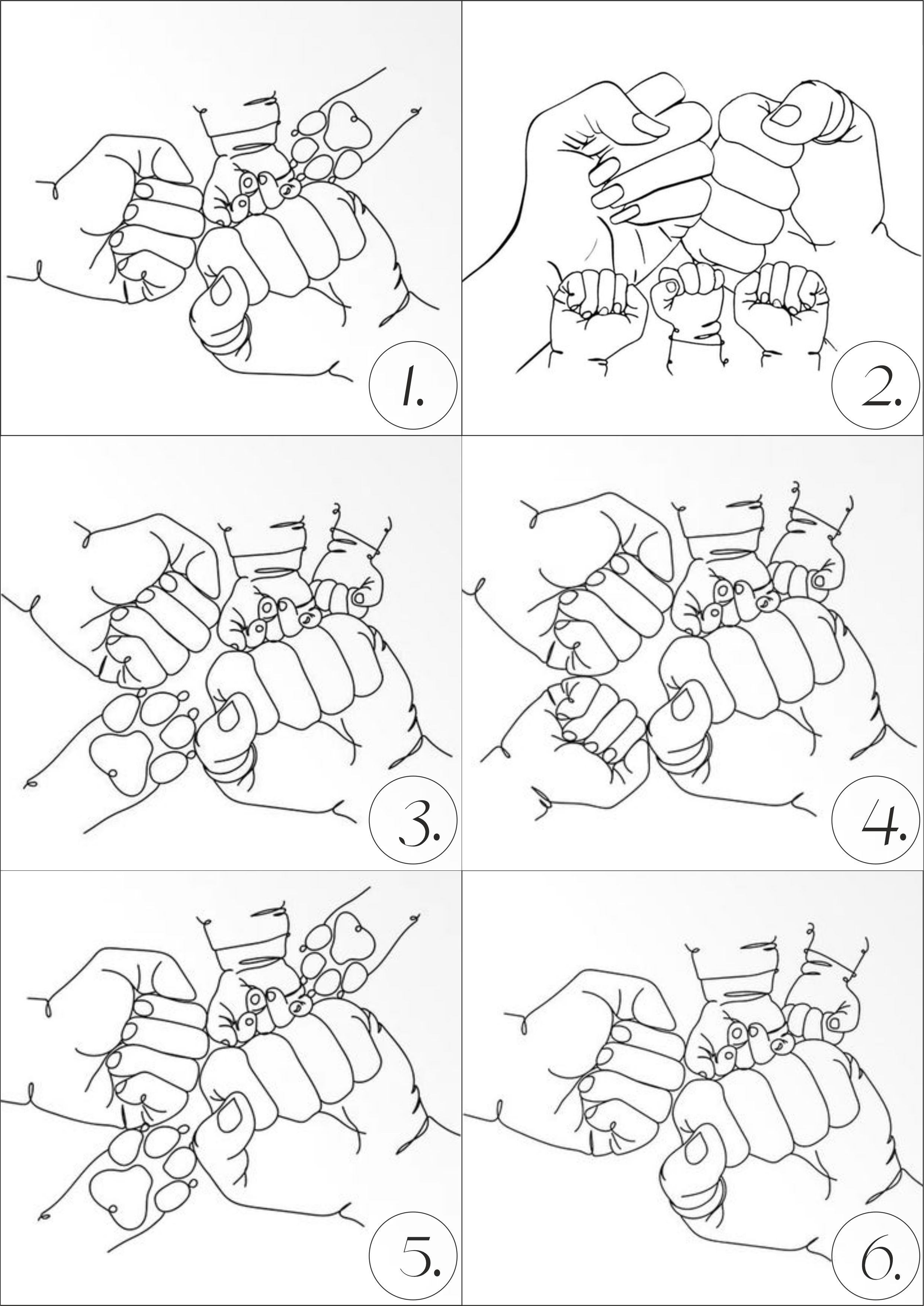 1.

2.

3.

4.

5.

6.