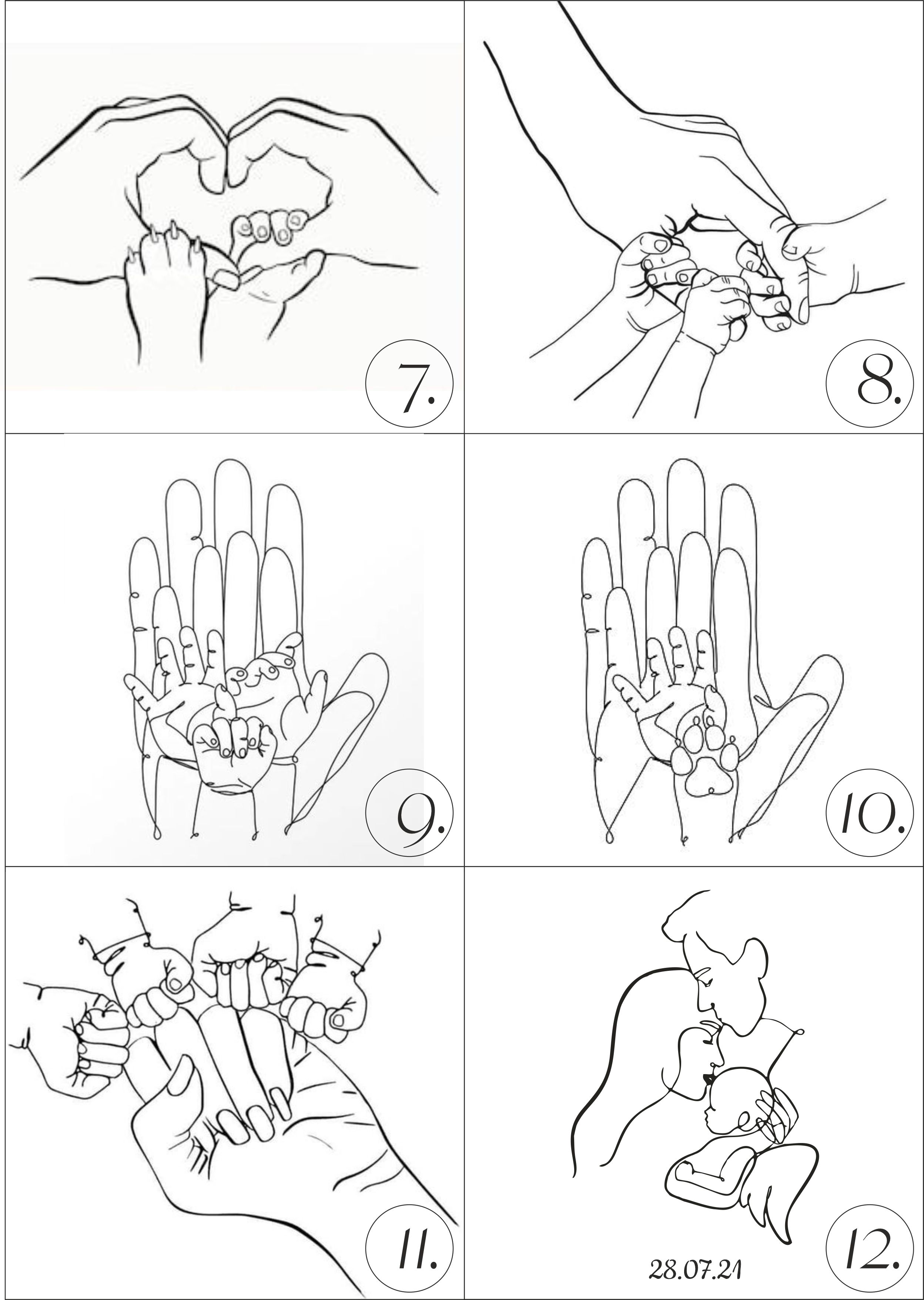 7.

8.

9.

10.

11.

28.07.21

12.